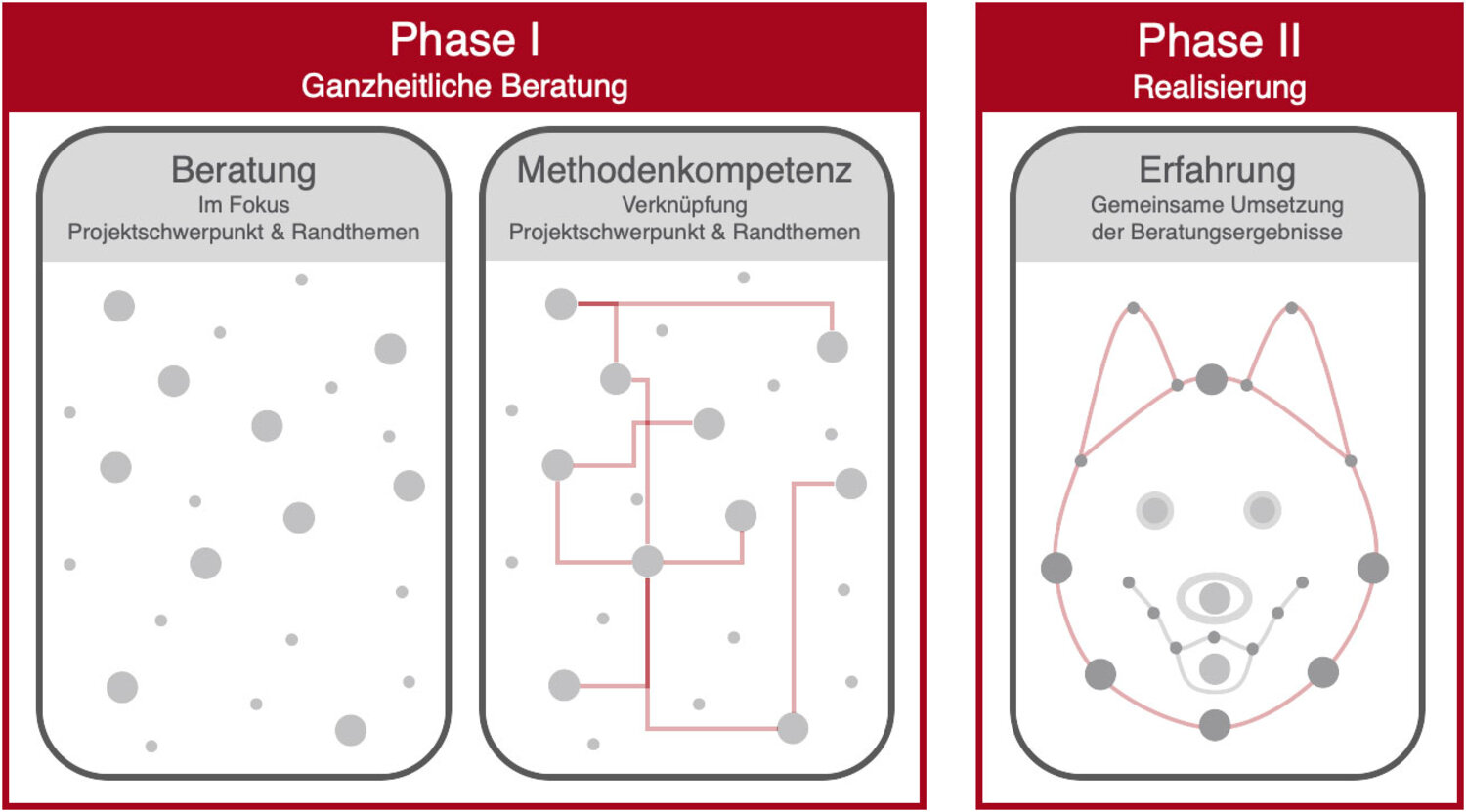 Phase I
Ganzheitliche Beratung

Beratung
Im Fokus
Projektschwerpunkt & Randthemen

Methodenkompetenz
Verknüpfung
Projektschwerpunkt & Randthemen

Phase II
Realisierung

Erfahrung
Gemeinsame Umsetzung
der Beratungsergebnisse